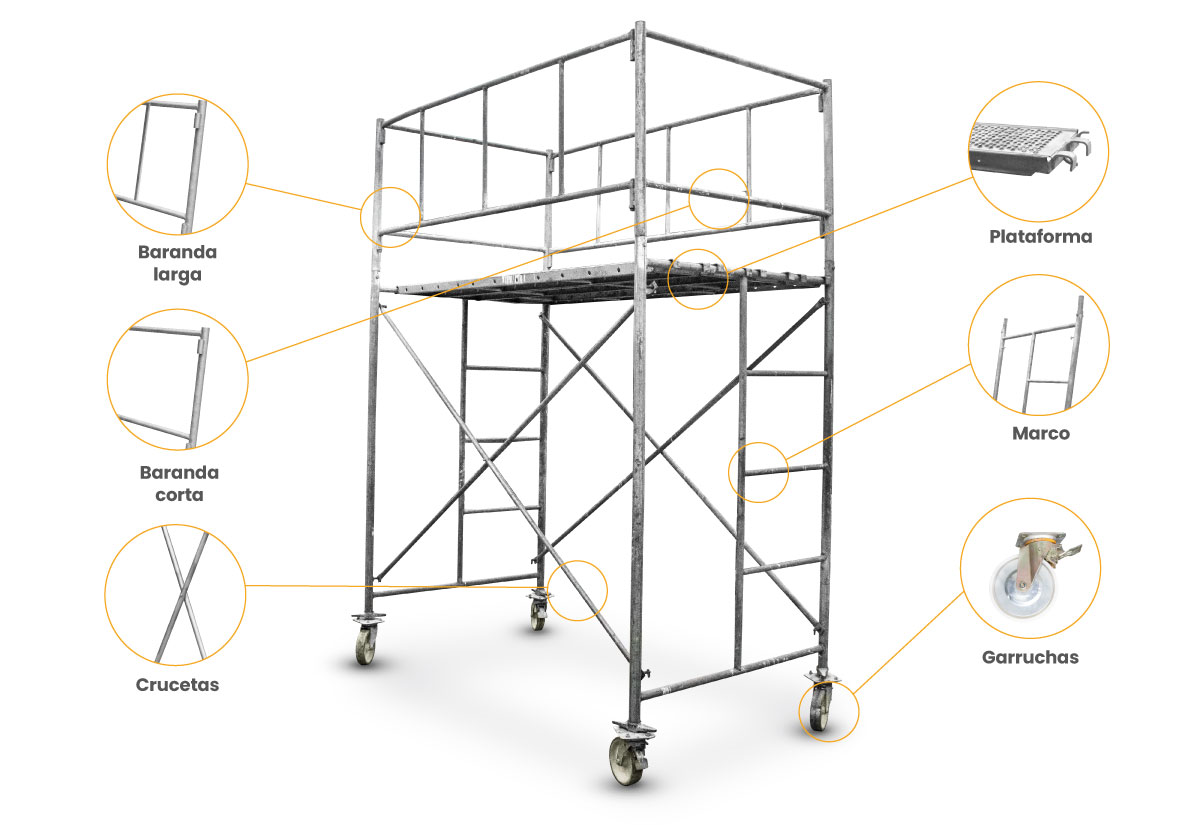 Baranda larga

Baranda corta

Crucetas

Plataforma

Marco

Garruchas